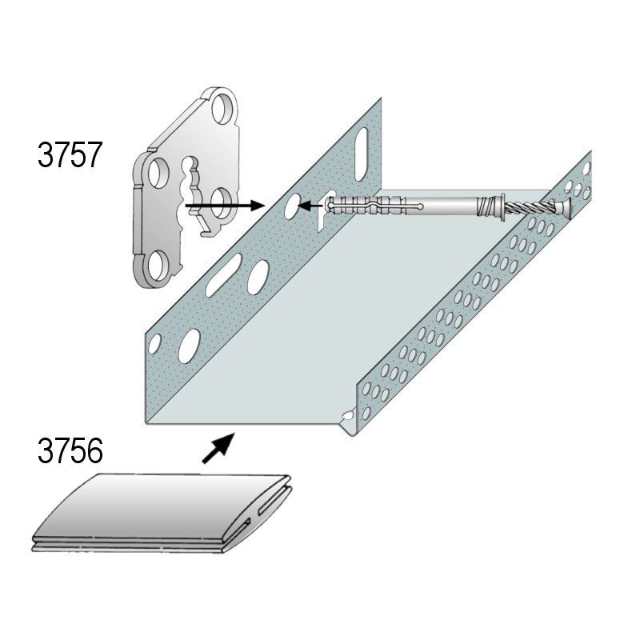 3757

3756