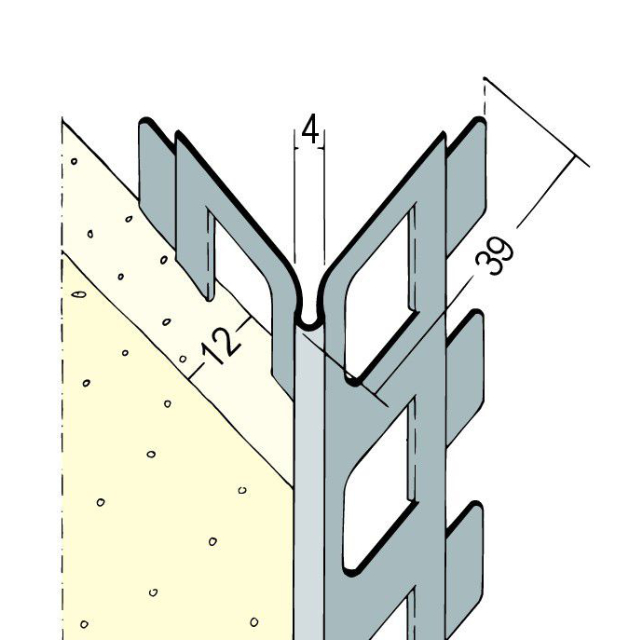 4
39
12