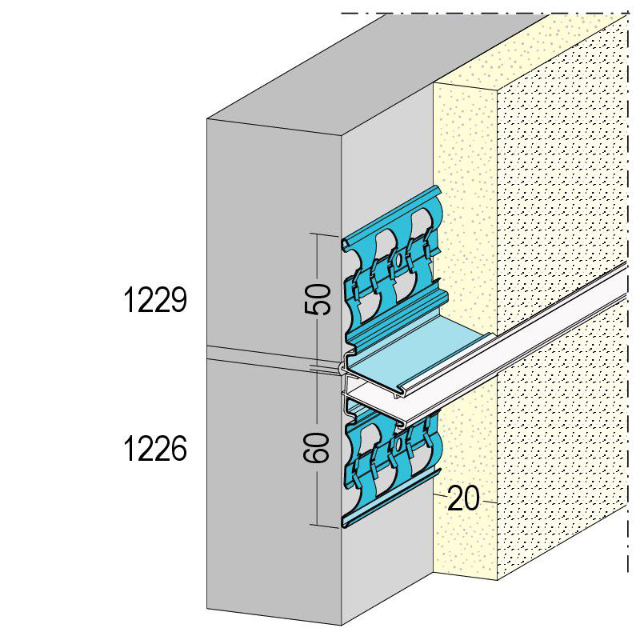 1229

50

1226

60

20